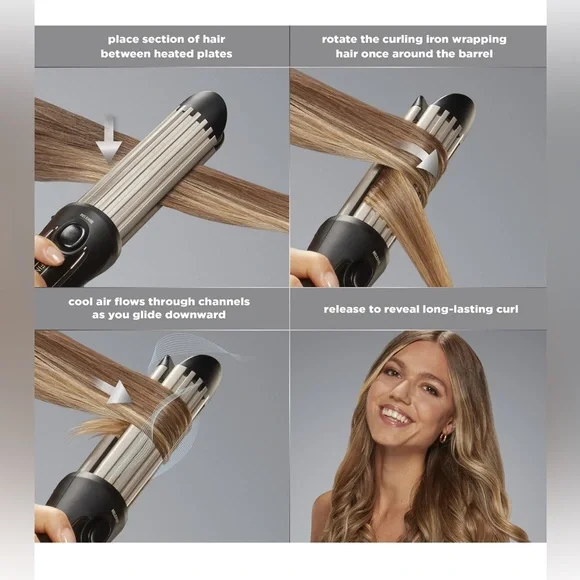 place section of hair between heated plates

rotate the curling iron wrapping hair once around the barrel

cool air flows through channels as you glide downward

release to reveal long-lasting curl